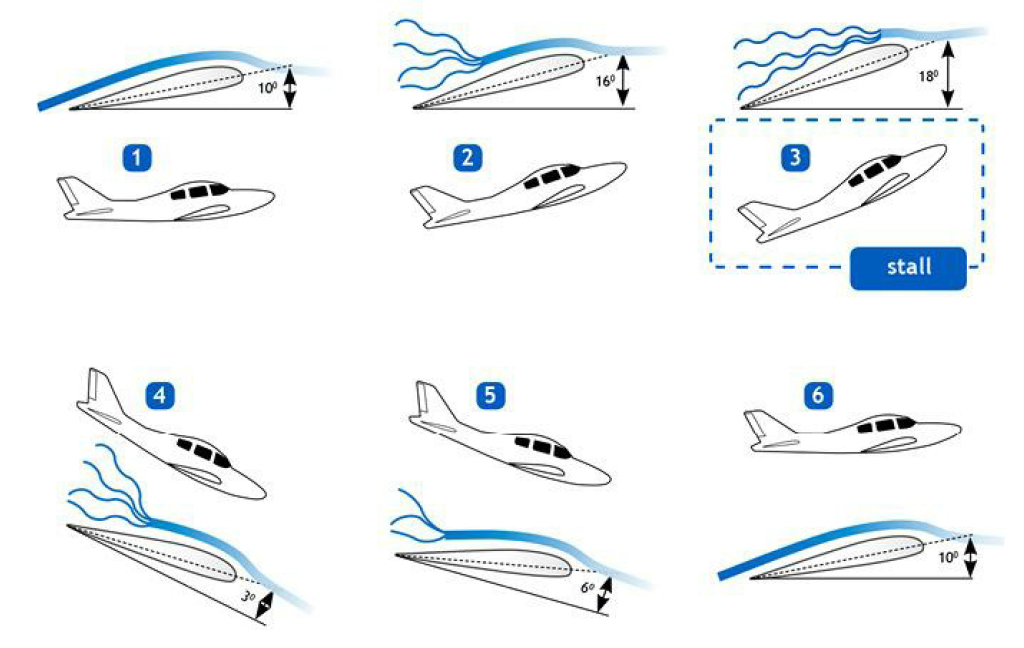 $10^0$

1

$16^0$

2

$18^0$

3

stall

4

$3^0$

5

$6^0$

6

$10^0$